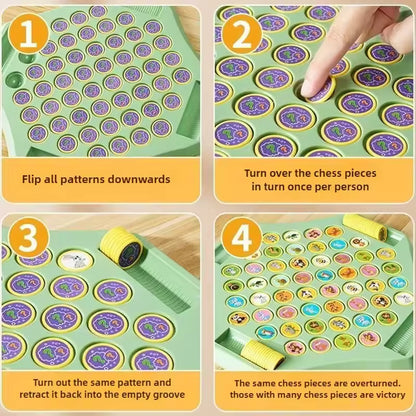 1

Flip all patterns downwards

2

Turn over the chess pieces in turn once per person

3

Turn out the same pattern and retract it back into the empty groove

4

The same chess pieces are overturned. those with many chess pieces are victory